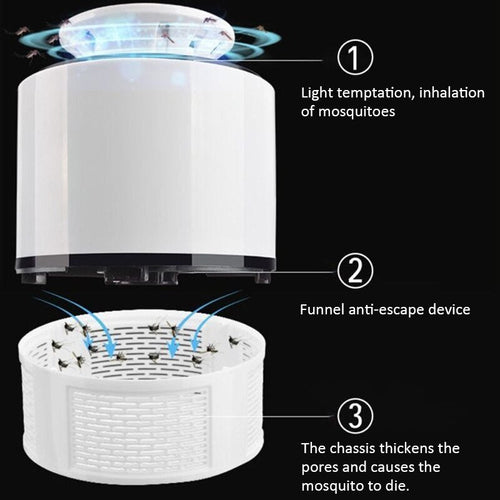 ①

Light temptation, inhalation of mosquitoes

②

Funnel anti-escape device

③

The chassis thickens the pores and causes the mosquito to die.